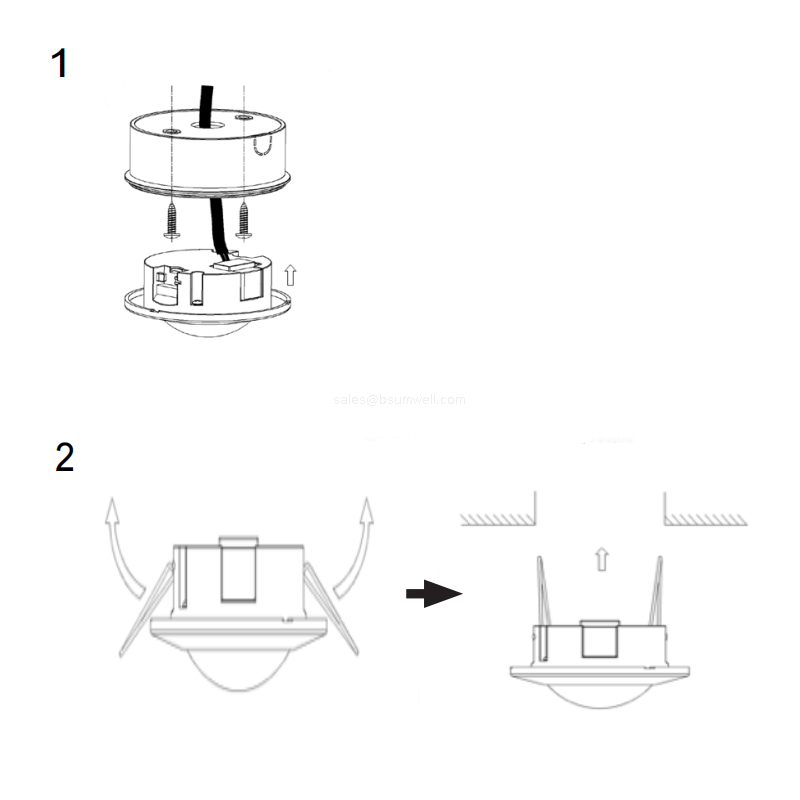 1

sales@bsumwell.com

2