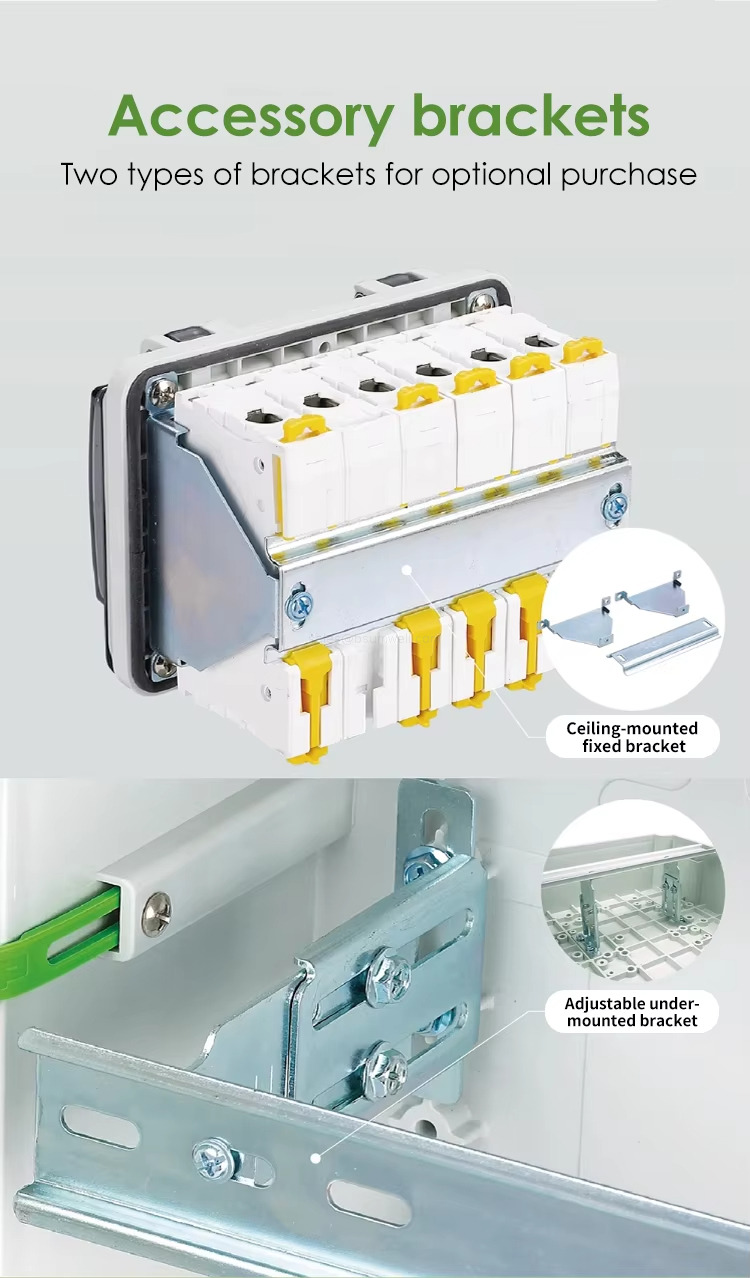 Accessory brackets
Two types of brackets for optional purchase

Ceiling-mounted fixed bracket

Adjustable under-mounted bracket