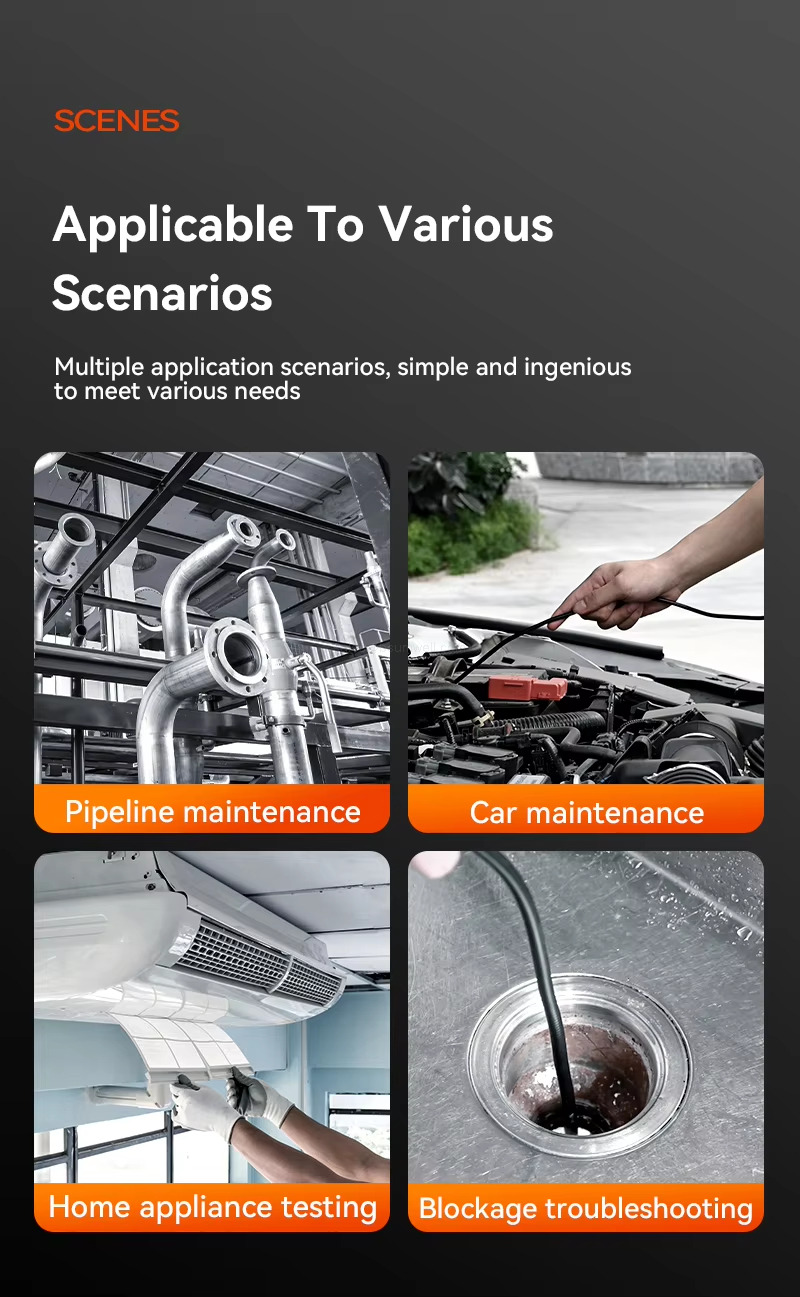 SCENES

Applicable To Various Scenarios

Multiple application scenarios, simple and ingenious to meet various needs

Pipeline maintenance

Car maintenance

Home appliance testing

Blockage troubleshooting