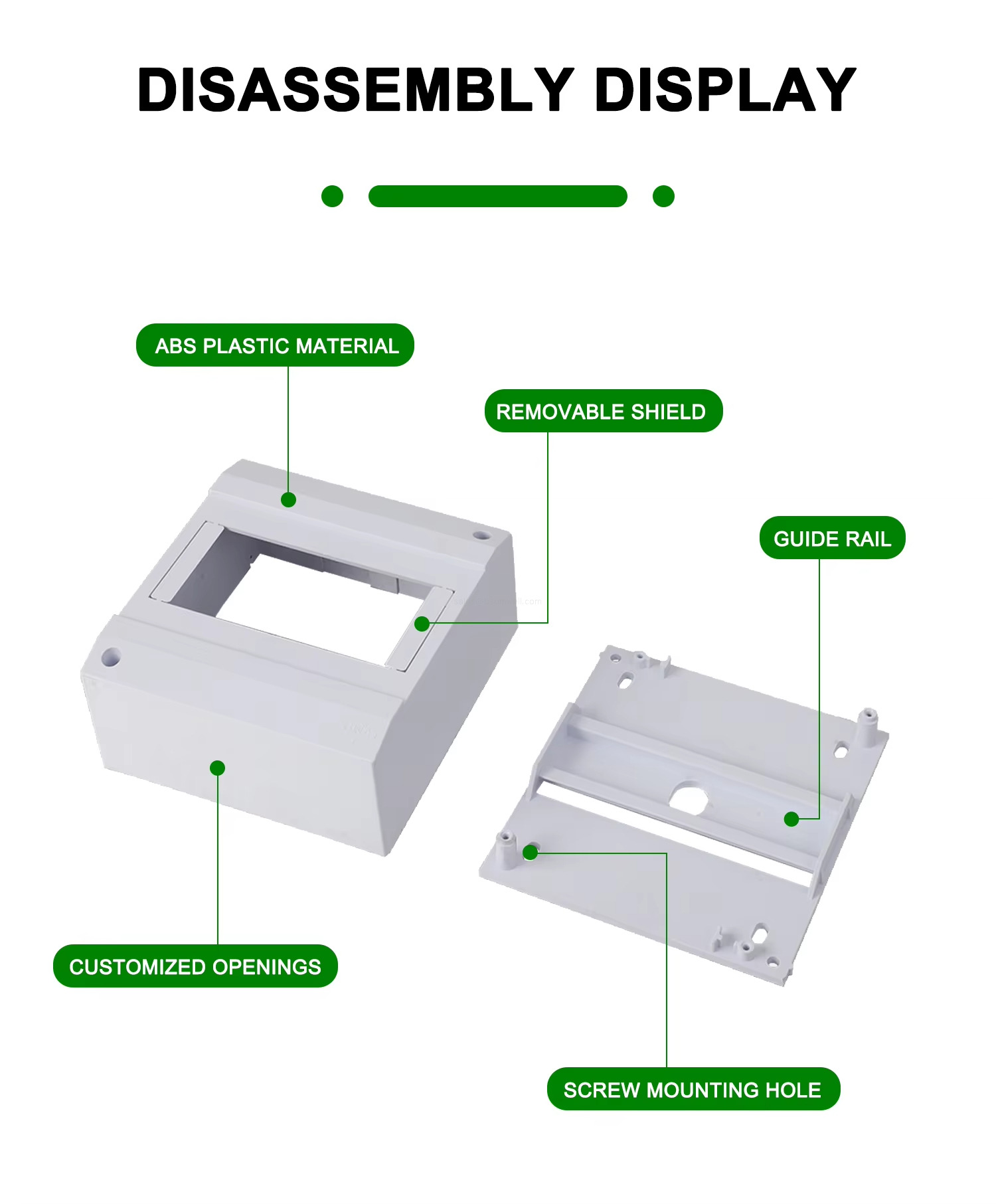 DISASSEMBLY DISPLAY

ABS PLASTIC MATERIAL

REMOVABLE SHIELD

GUIDE RAIL

CUSTOMIZED OPENINGS

SCREW MOUNTING HOLE