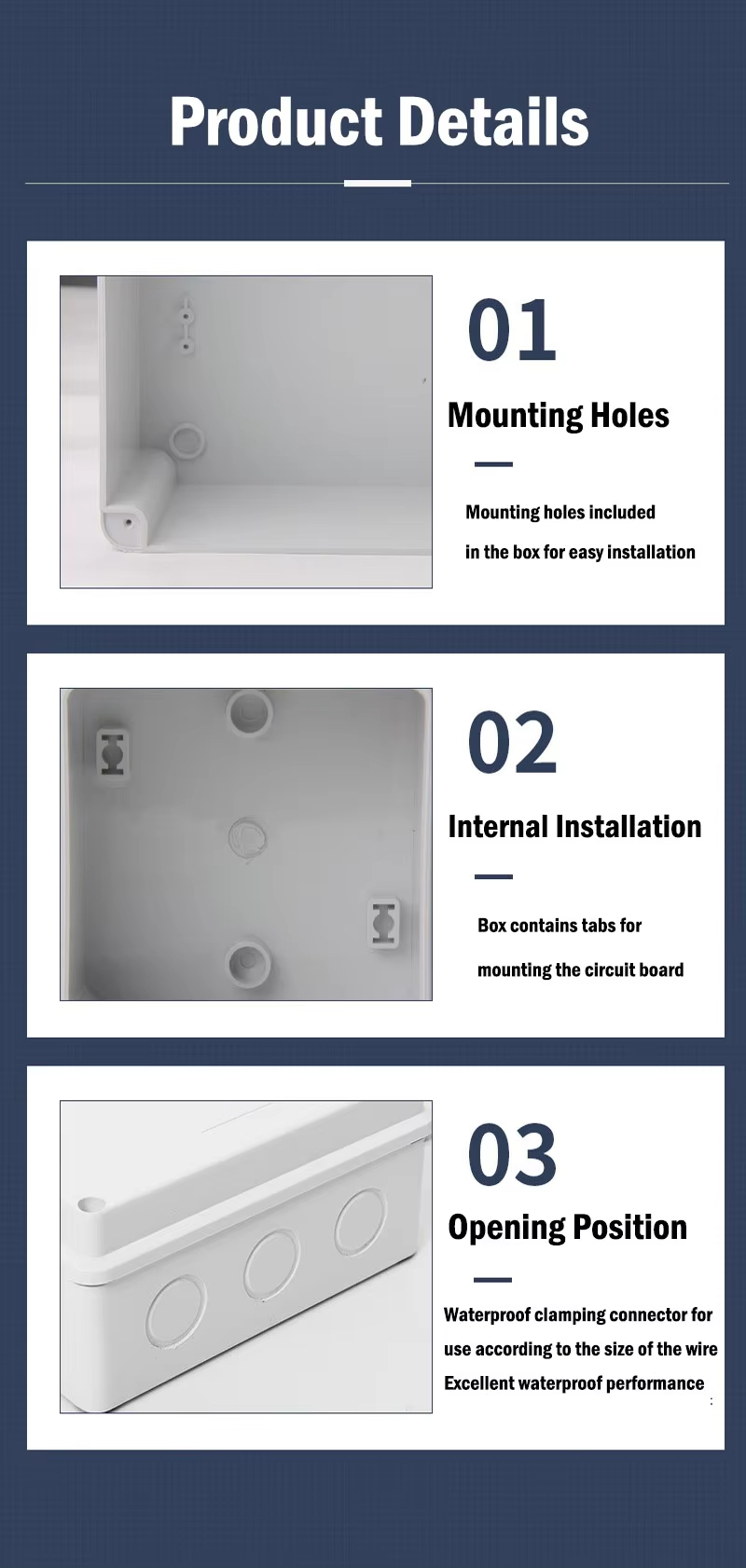 Product Details

01

Mounting Holes

Mounting holes included in the box for easy installation

02

Internal Installation

Box contains tabs for mounting the circuit board

03

Opening Position

Waterproof clamping connector for use according to the size of the wire Excellent waterproof performance