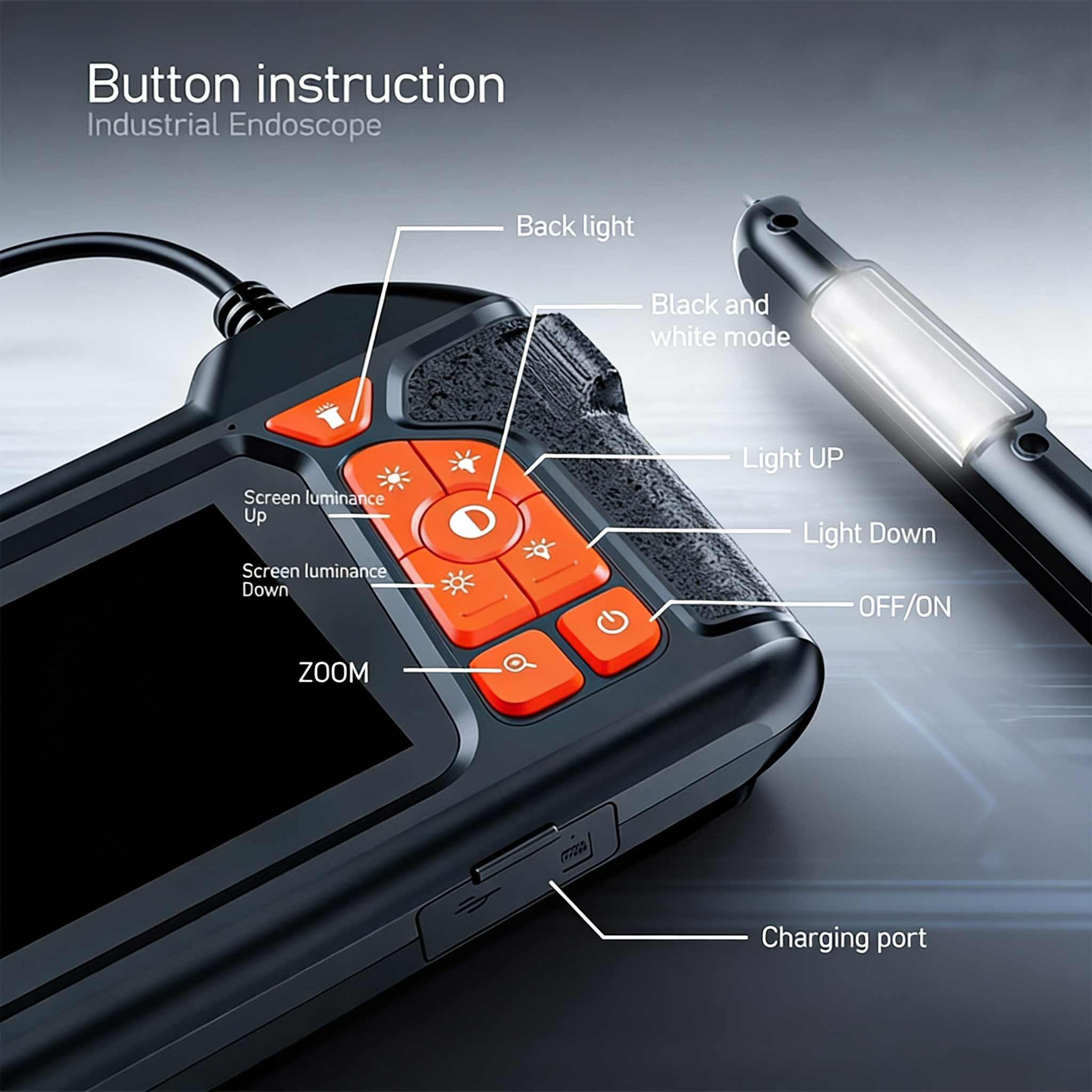 Button instruction
Industrial Endoscope

Back light

Black and white mode

Light UP

Screen luminance Up

Light Down

Screen luminance Down

OFF/ON

ZOOM

Charging port