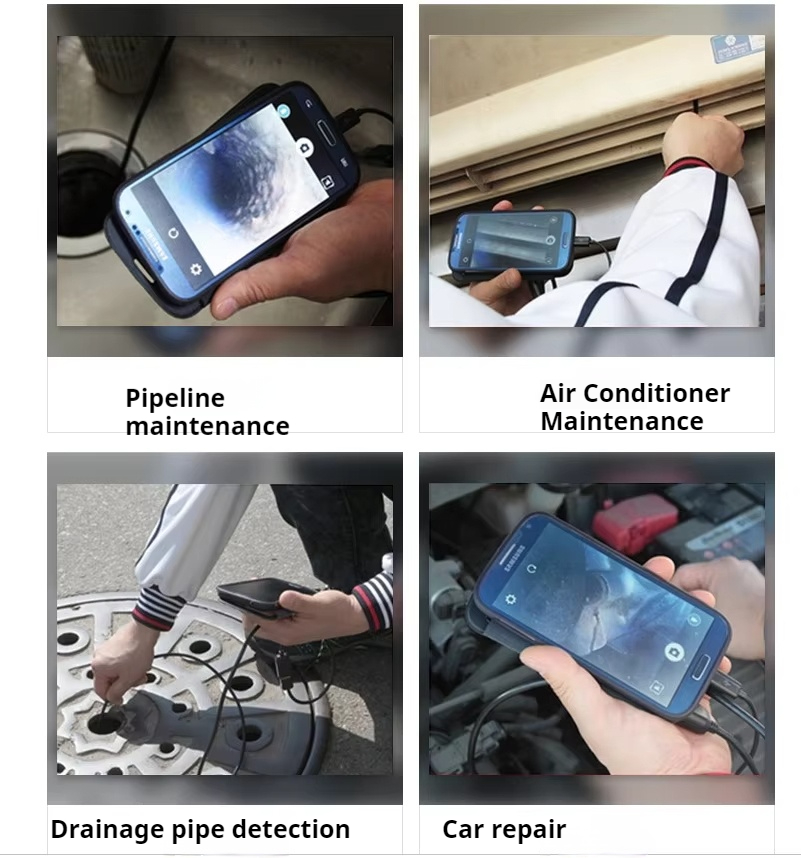 SAMSUNG

Pipeline maintenance

Air Conditioner Maintenance

SAMSUNG

Drainage pipe detection

Car repair