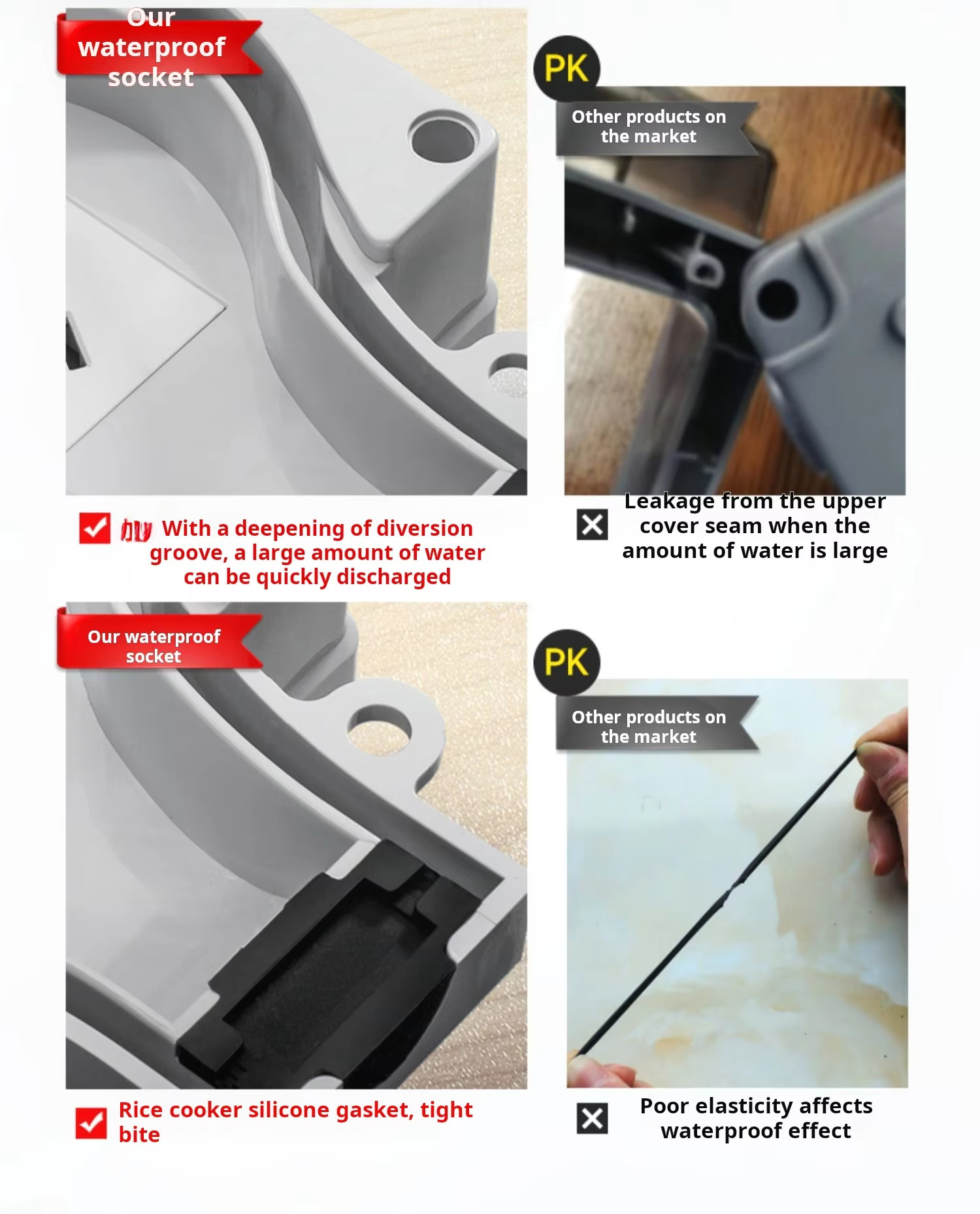 Our waterproof socket

PK

Other products on the market

加 With a deepening of diversion groove, a large amount of water can be quickly discharged

Leakage from the upper cover seam when the amount of water is large

Our waterproof socket

PK

Other products on the market

Rice cooker silicone gasket, tight bite

Poor elasticity affects waterproof effect